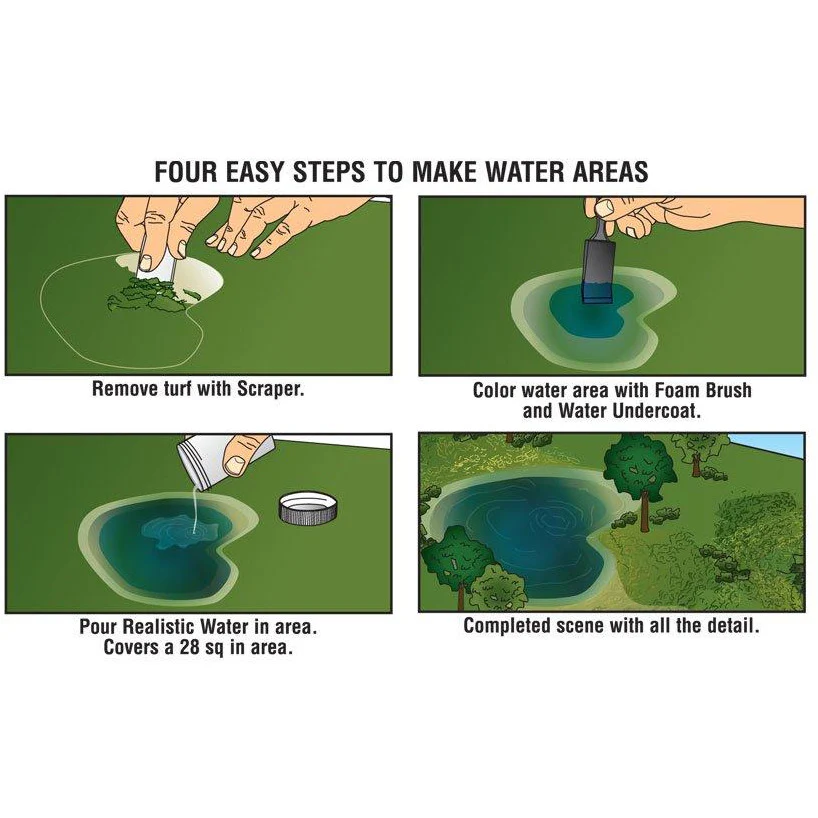 FOUR EASY STEPS TO MAKE WATER AREAS

Remove turf with Scraper.

Color water area with Foam Brush and Water Undercoat.

Pour Realistic Water in area. Covers a 28 sq in area.

Completed scene with all the detail.